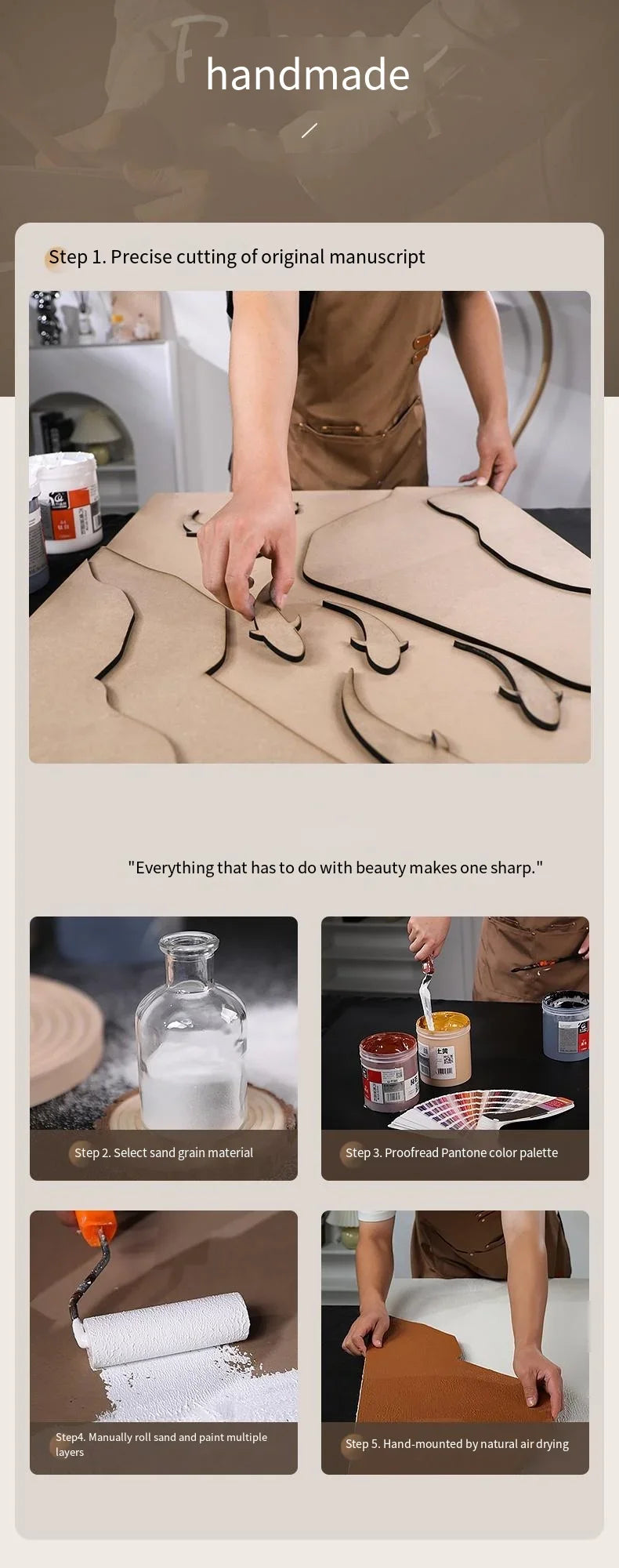 handmade

Step 1. Precise cutting of original manuscript

"Everything that has to do with beauty makes one sharp."

Step 2. Select sand grain material

Step 3. Proofread Pantone color palette

Step4. Manually roll sand and paint multiple layers

Step 5. Hand-mounted by natural air drying