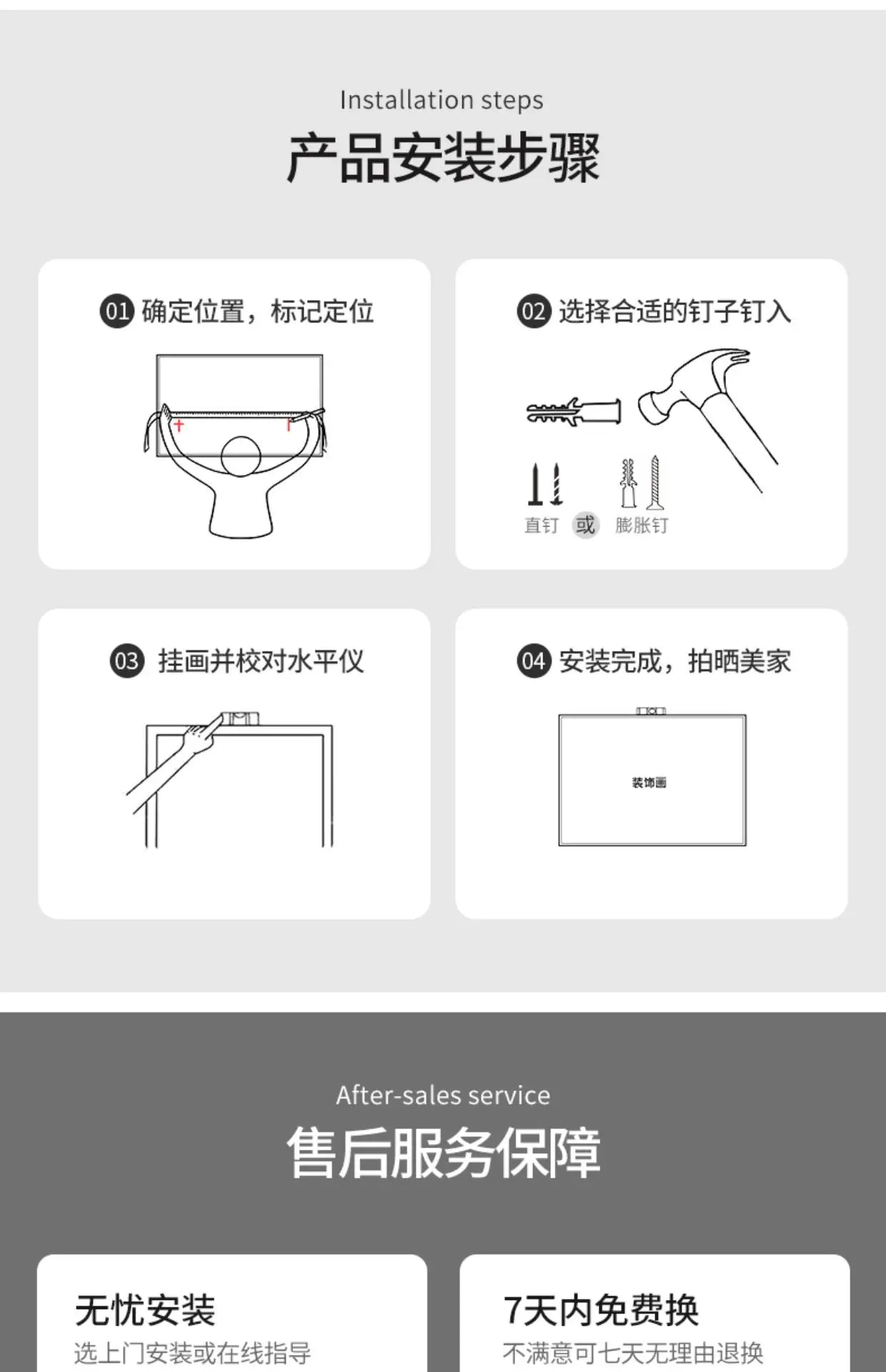 Installation steps

产品安装步骤

01 确定位置，标记定位

02 选择合适的钉子钉入

直钉 或 膨胀钉

03 挂画并校对水平仪

04 安装完成，拍晒美家

装饰画

After-sales service

售后服务保障

无忧安装

选上门安装或在线指导

7天内免费换

不满意可七天无理由退换